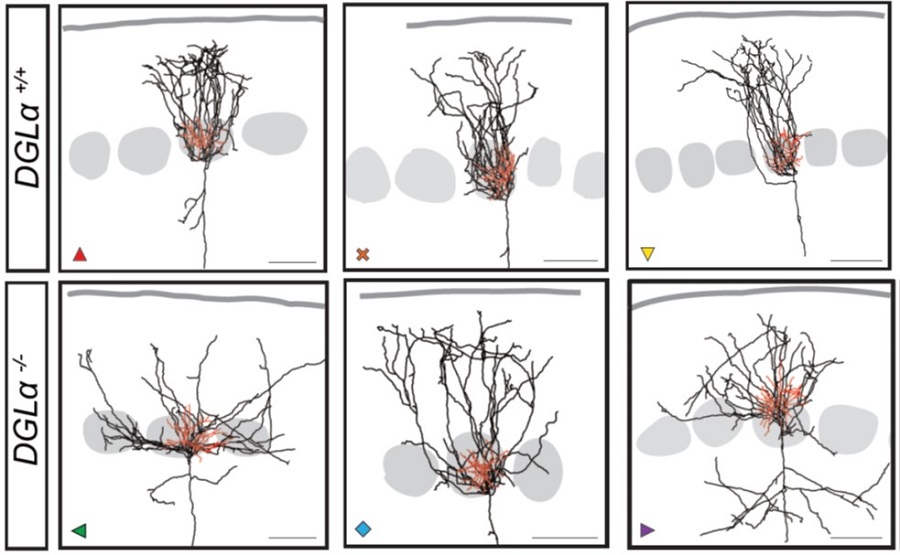 $DGL\alpha^{+/+}$

$DGL\alpha^{-/-}$